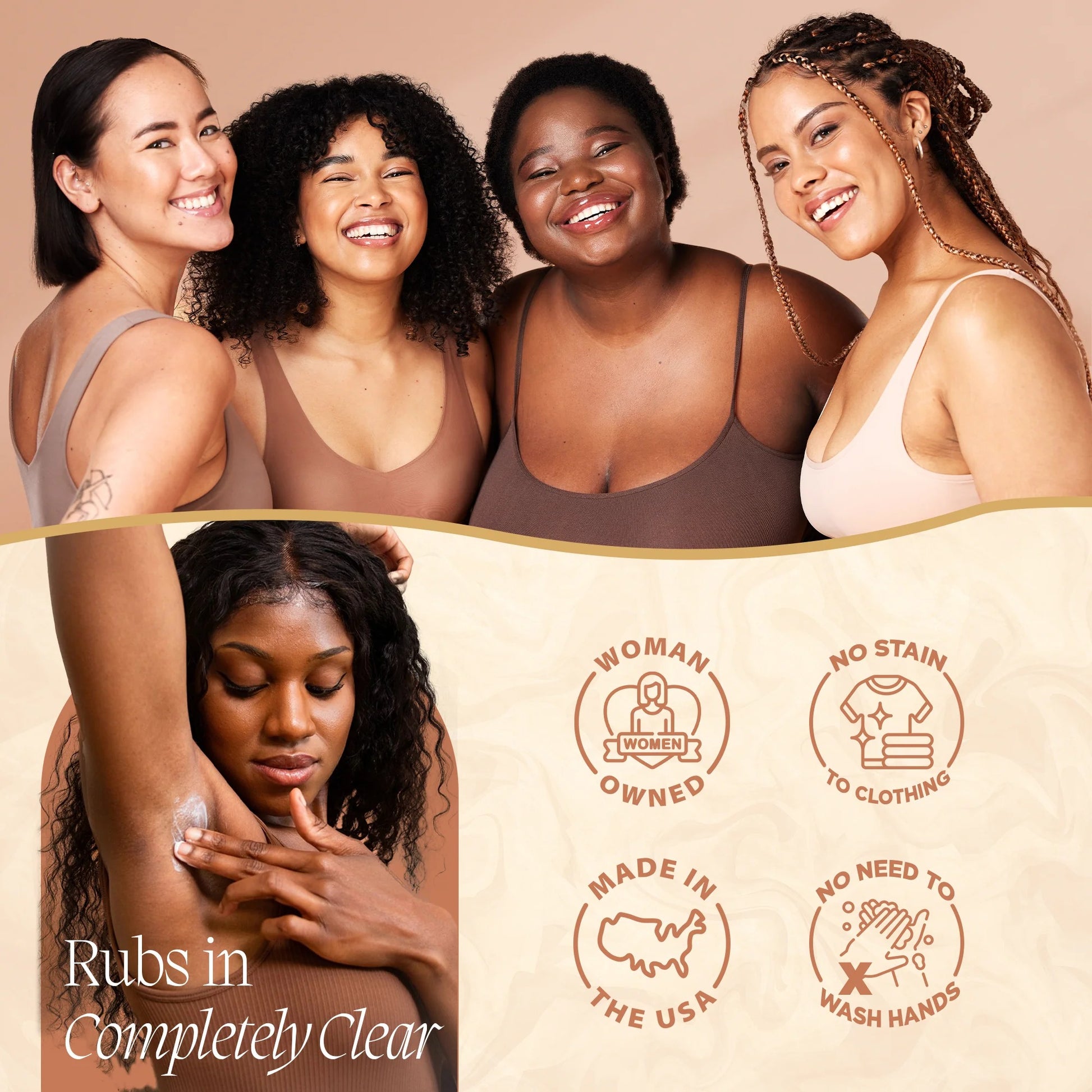 Rubs in
Completely Clear

WOMAN
WOMEN
OWNED

NO STAIN
TO CLOTHING

MADE IN
THE USA

NO NEED TO
X
WASH HANDS